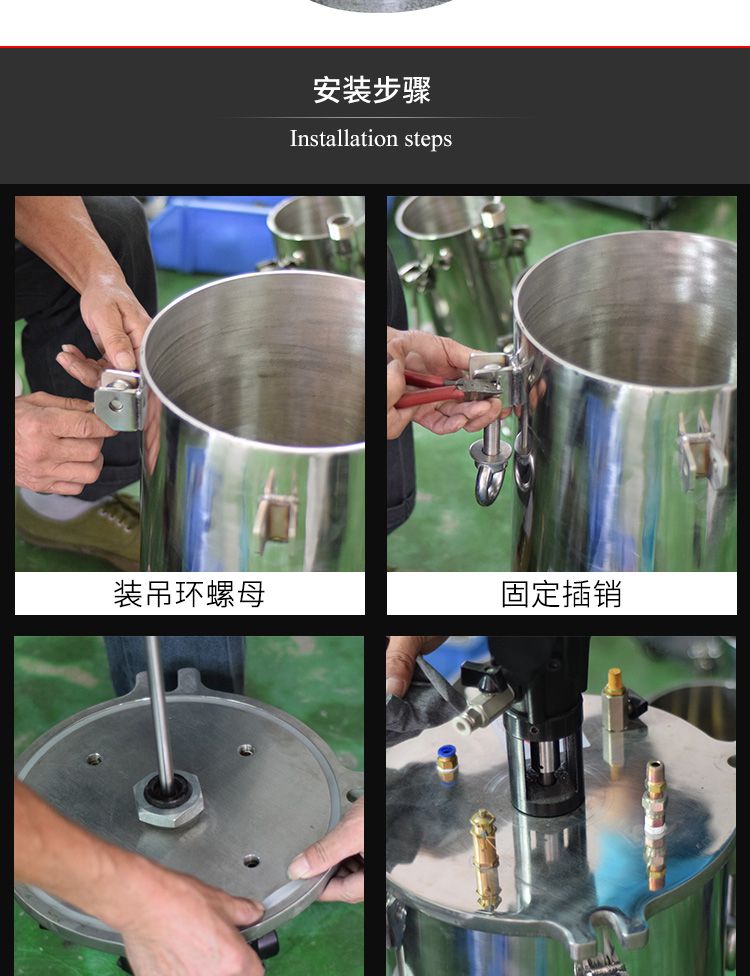 安装步骤

Installation steps

装吊环螺母

固定插销