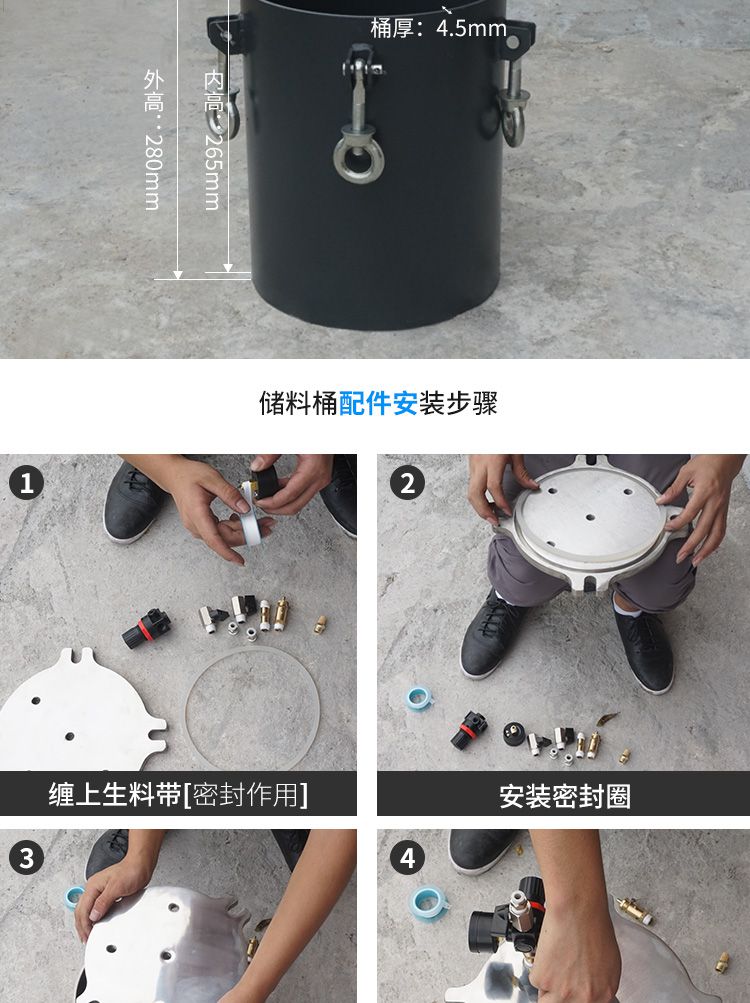 桶厚：4.5mm

外高：280mm

内高：265mm

储料桶配件安装步骤

1

缠上生料带[密封作用]

2

安装密封圈

3

4